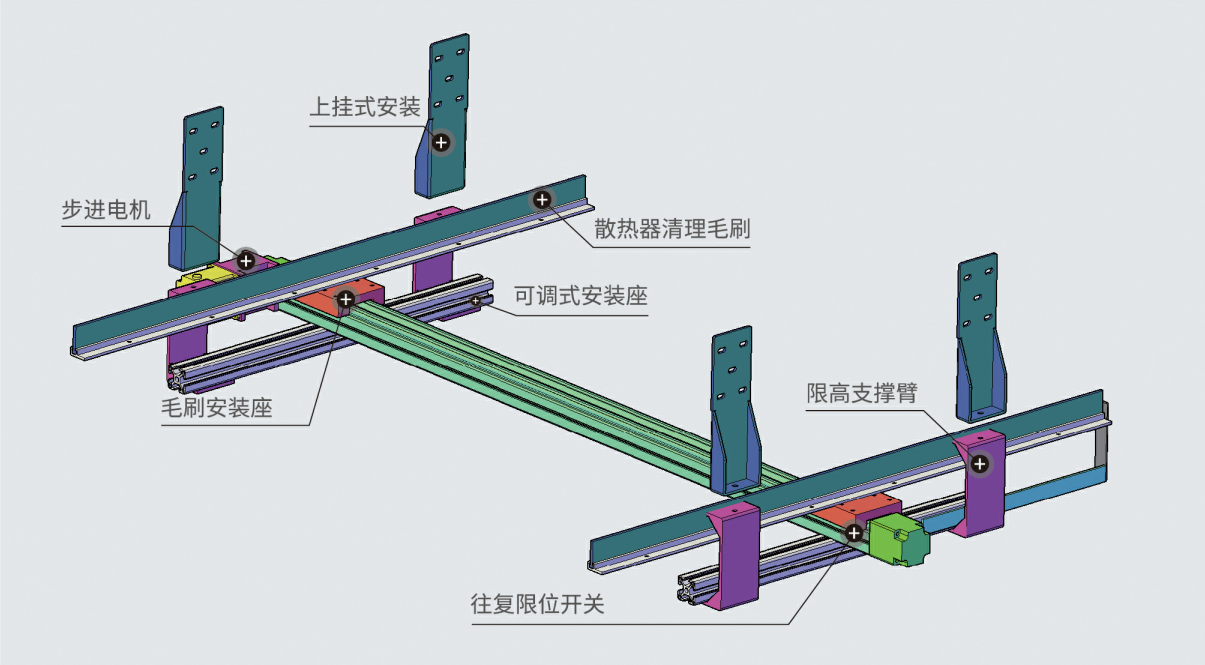 上挂式安装

步进电机

散热器清理毛刷

可调式安装座

毛刷安装座

限高支撑臂

往复限位开关